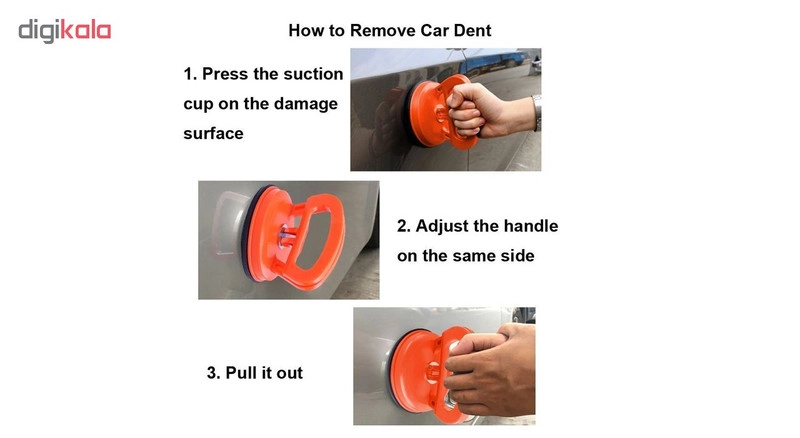 digikala

How to Remove Car Dent

1. Press the suction cup on the damage surface

2. Adjust the handle on the same side

3. Pull it out