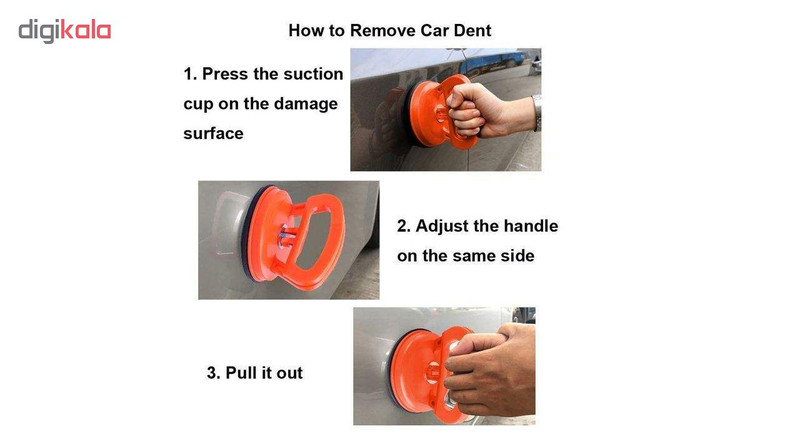 digikala

How to Remove Car Dent

1. Press the suction cup on the damage surface

2. Adjust the handle on the same side

3. Pull it out