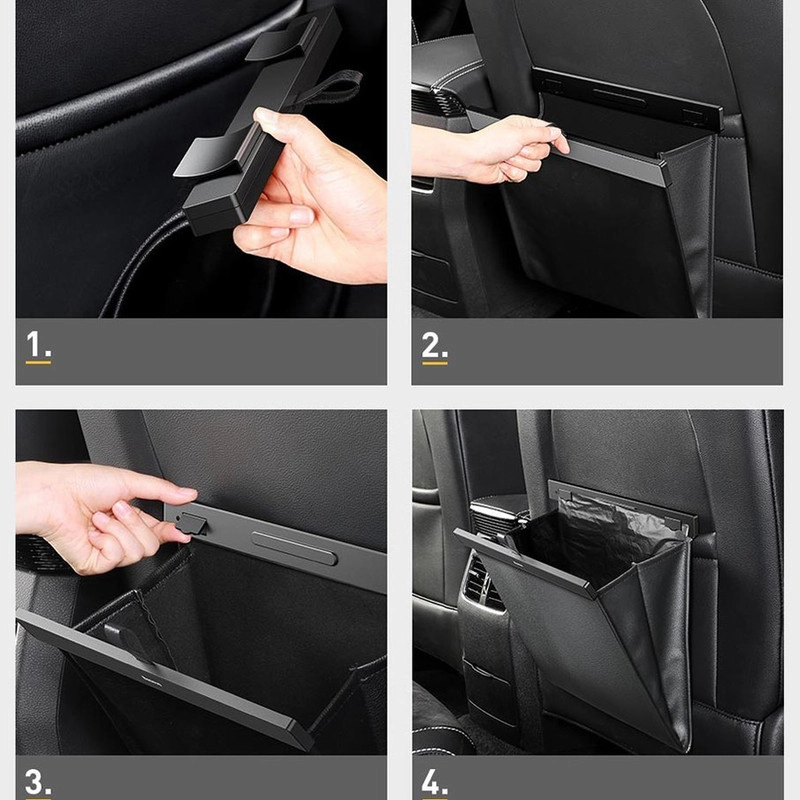 1.

2.

3.

4.