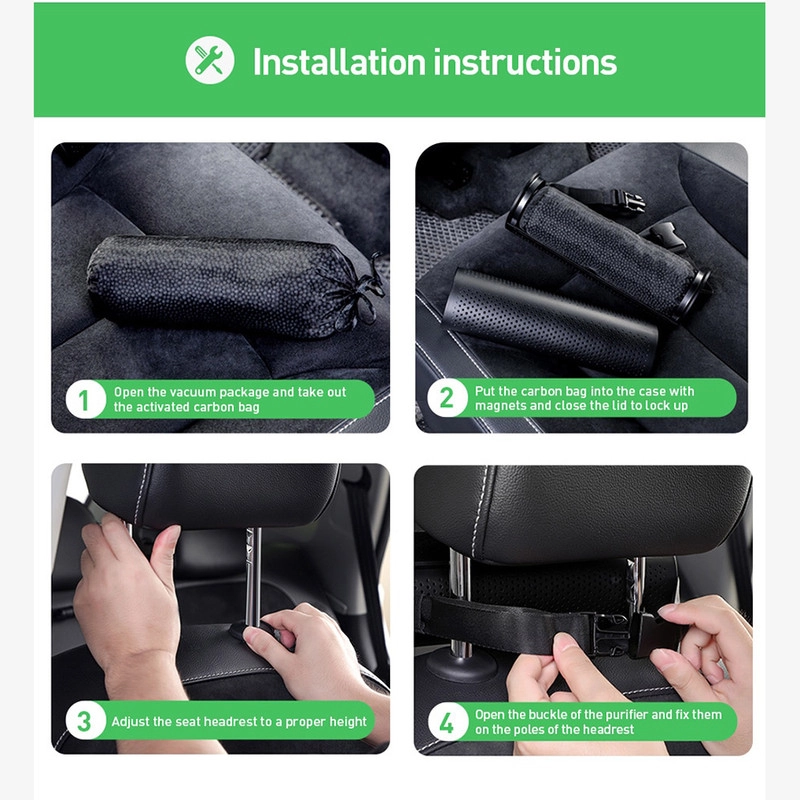 Installation instructions

1 Open the vacuum package and take out the activated carbon bag

2 Put the carbon bag into the case with magnets and close the lid to lock up

3 Adjust the seat headrest to a proper height

4 Open the buckle of the purifier and fix them on the poles of the headrest