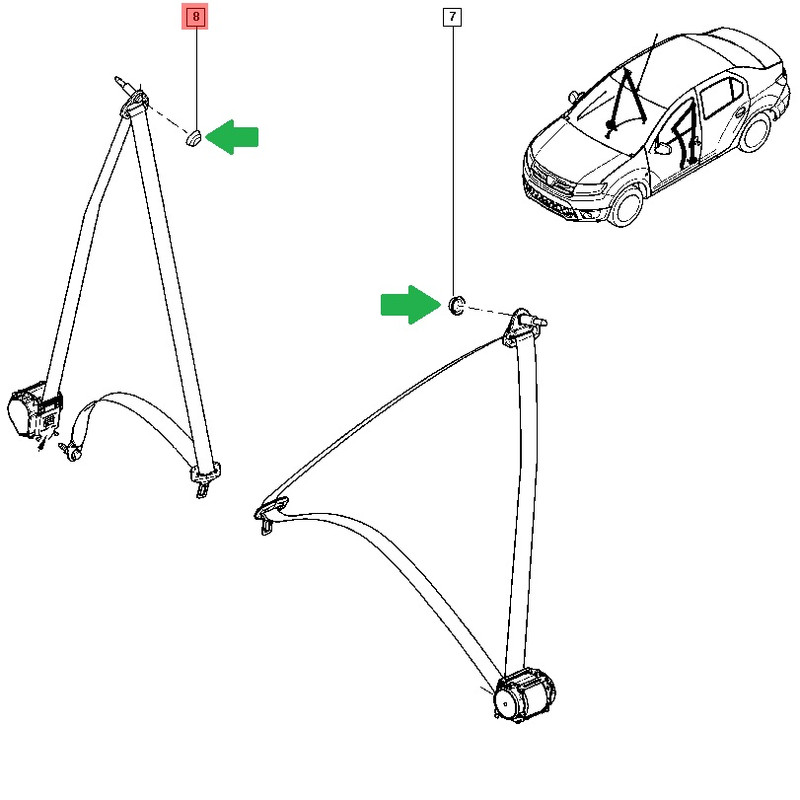 8

7