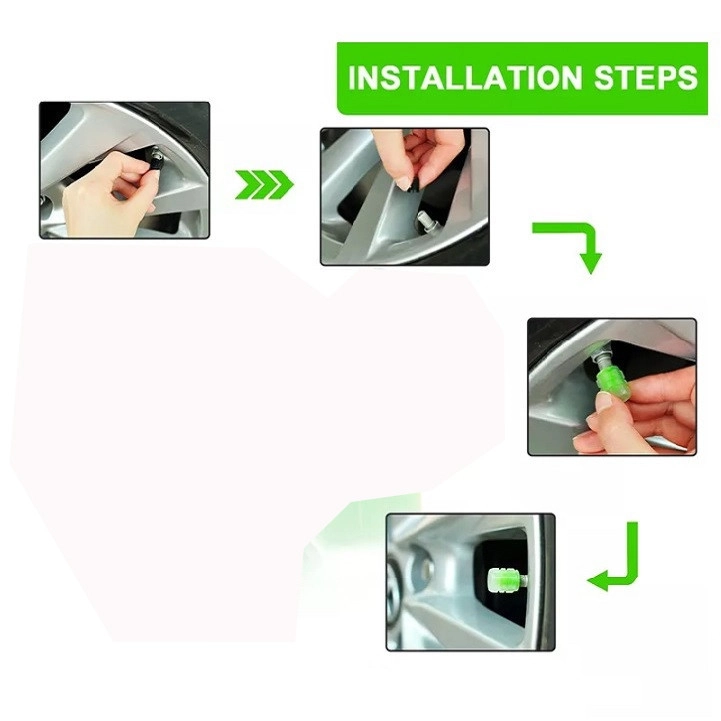 INSTALLATION STEPS